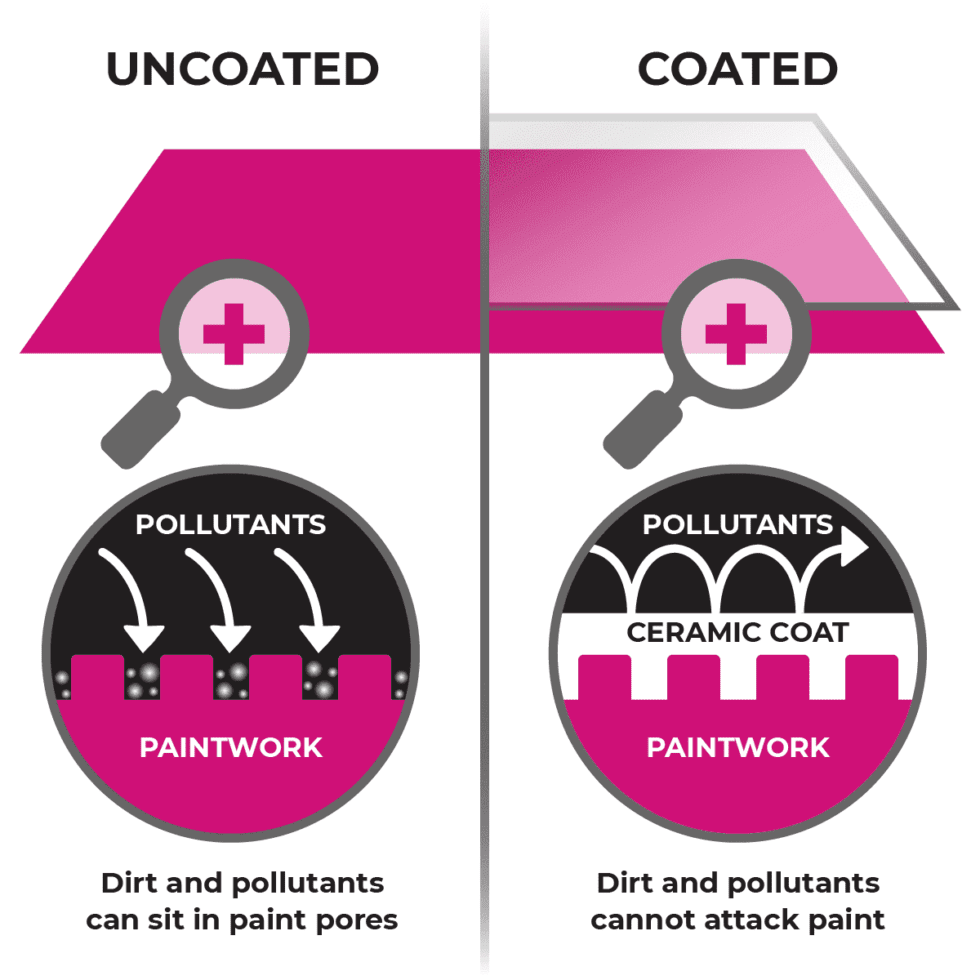 UNCOATED

POLLUTANTS

PAINTWORK

Dirt and pollutants can sit in paint pores

COATED

POLLUTANTS

CERAMIC COAT

PAINTWORK

Dirt and pollutants cannot attack paint